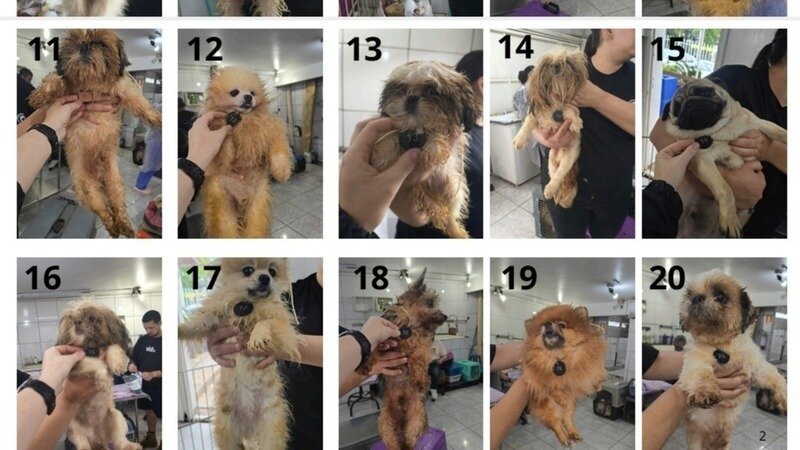 11
12
13
14
15
16
17
18
19
20
2