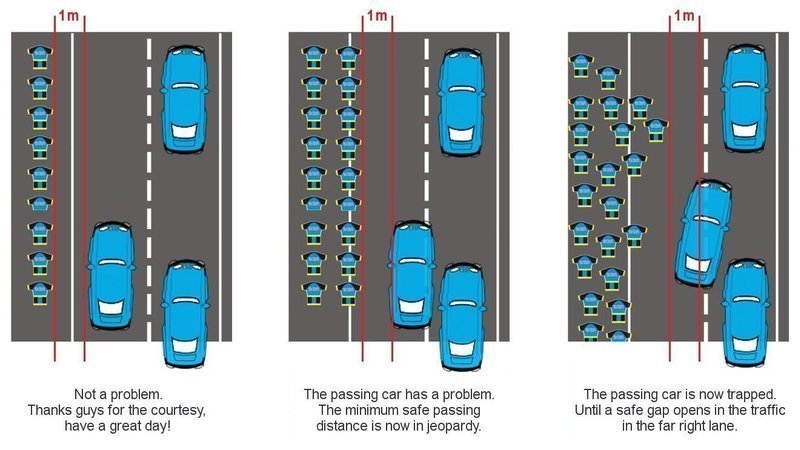 1m

Not a problem. Thanks guys for the courtesy, have a great day!

1m

The passing car has a problem. The minimum safe passing distance is now in jeopardy.

1m

The passing car is now trapped. Until a safe gap opens in the traffic in the far right lane.