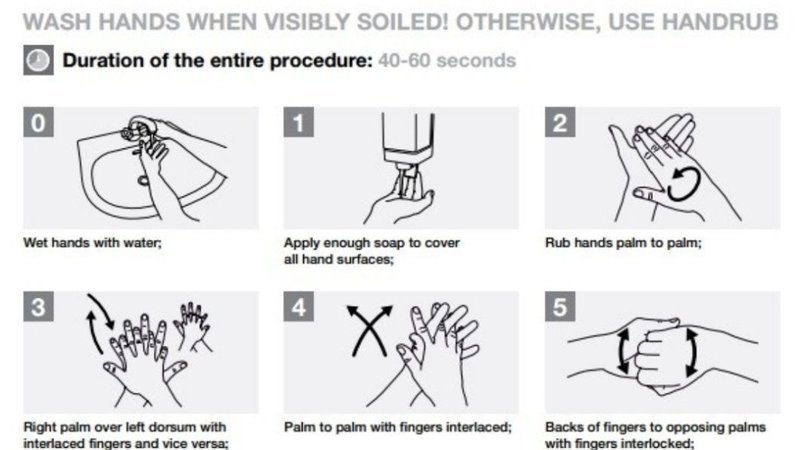 WASH HANDS WHEN VISIBLY SOILED! OTHERWISE, USE HANDRUB

Duration of the entire procedure: 40-60 seconds

0

Wet hands with water;

1

Apply enough soap to cover all hand surfaces;

2

Rub hands palm to palm;

3

Right palm over left dorsum with interlaced fingers and vice versa;

4

Palm to palm with fingers interlaced;

5

Backs of fingers to opposing palms with fingers interlocked;